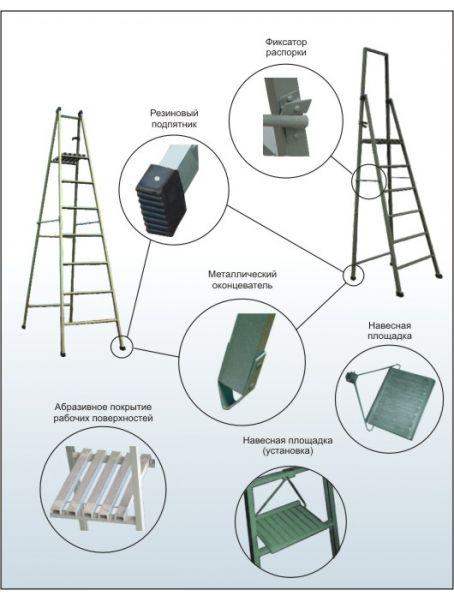 Фиксатор распорки

Резиновый подпятник

Металлический оконцеватель

Навесная площадка

Абразивное покрытие рабочих поверхностей

Навесная площадка (установка)